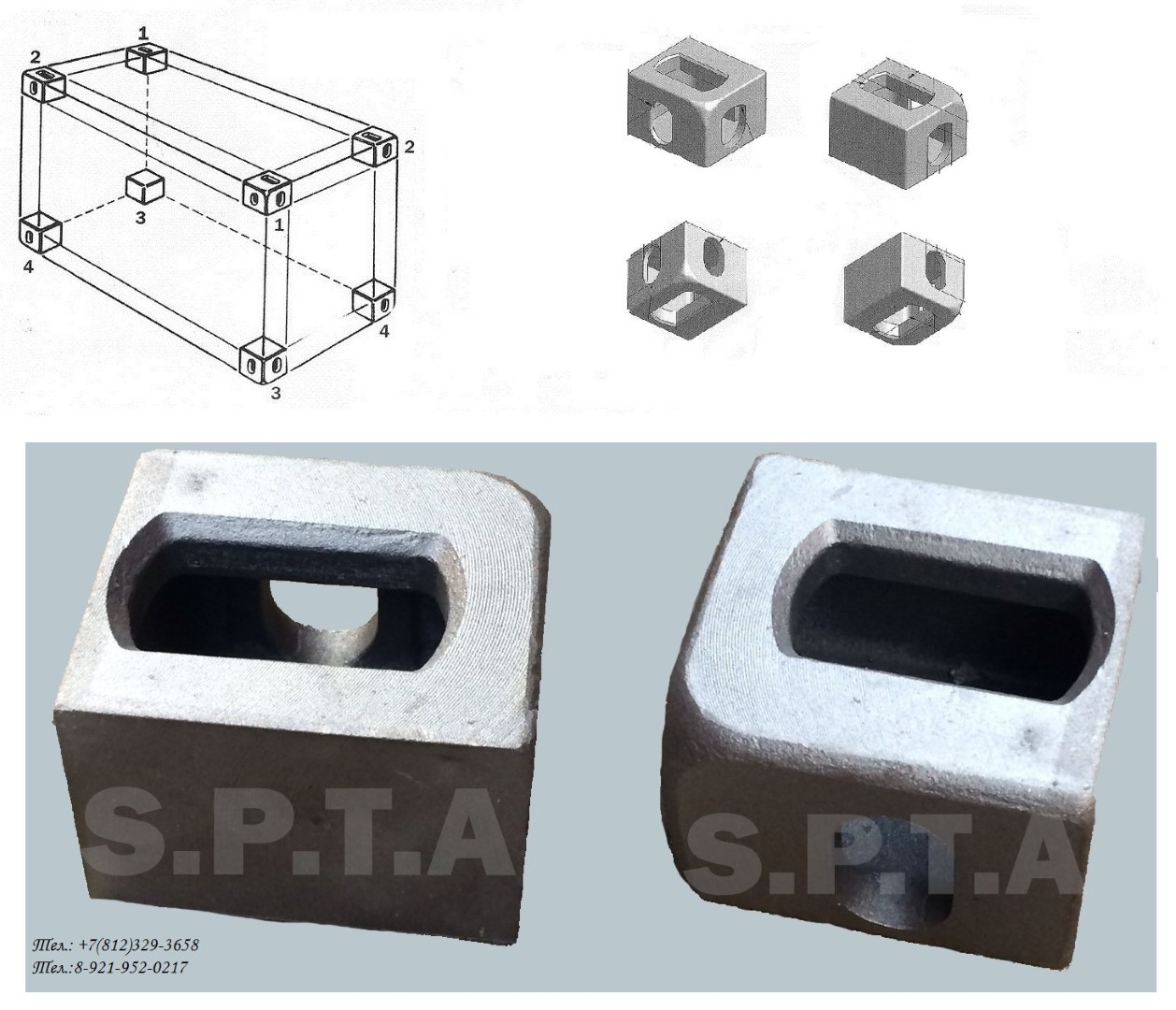 1
2
2
3
1
4
4
3

S.P.T.A
S.P.T.A
Тел.: +7(812)329-3658
Тел.:8-921-952-0217